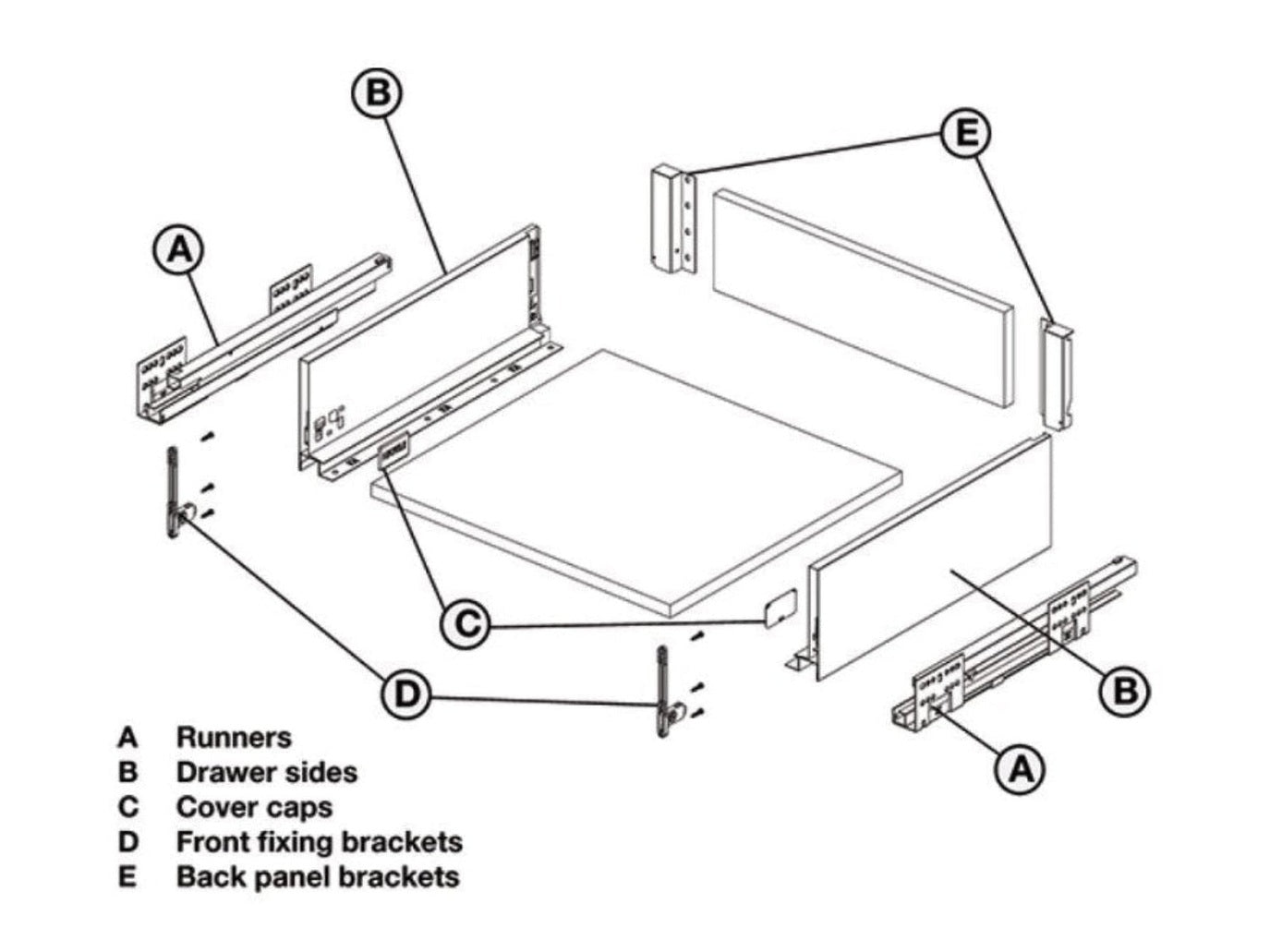 B

E

A

C

D

B

A

A Runners
B Drawer sides
C Cover caps
D Front fixing brackets
E Back panel brackets