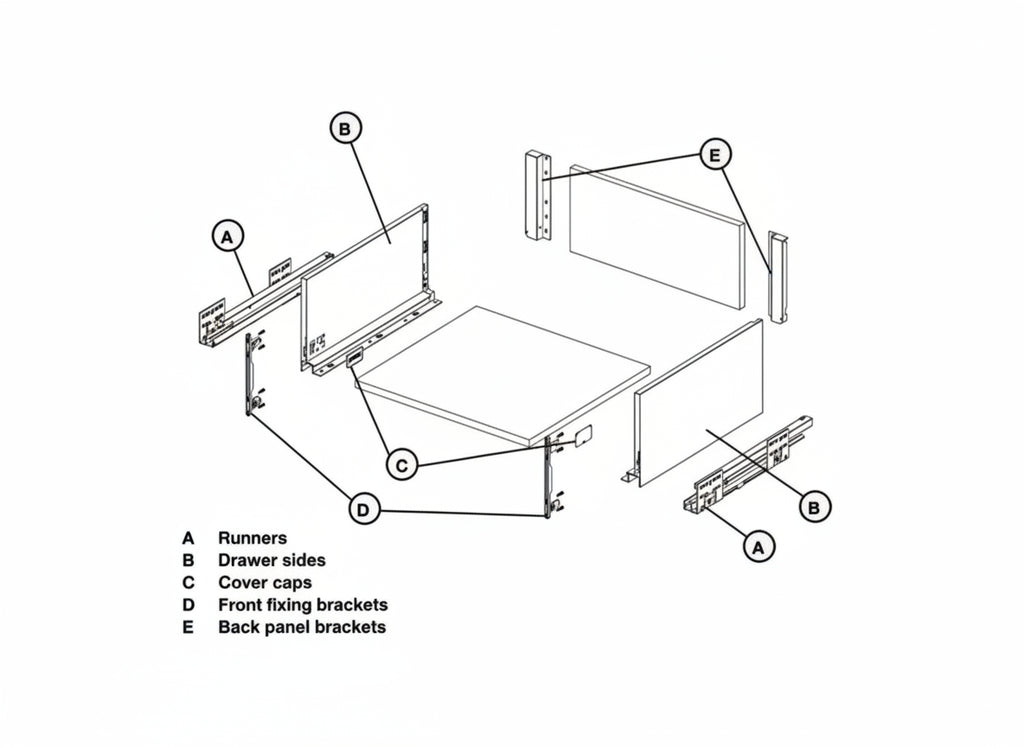 B

E

A

C

D

B

A

A Runners
B Drawer sides
C Cover caps
D Front fixing brackets
E Back panel brackets