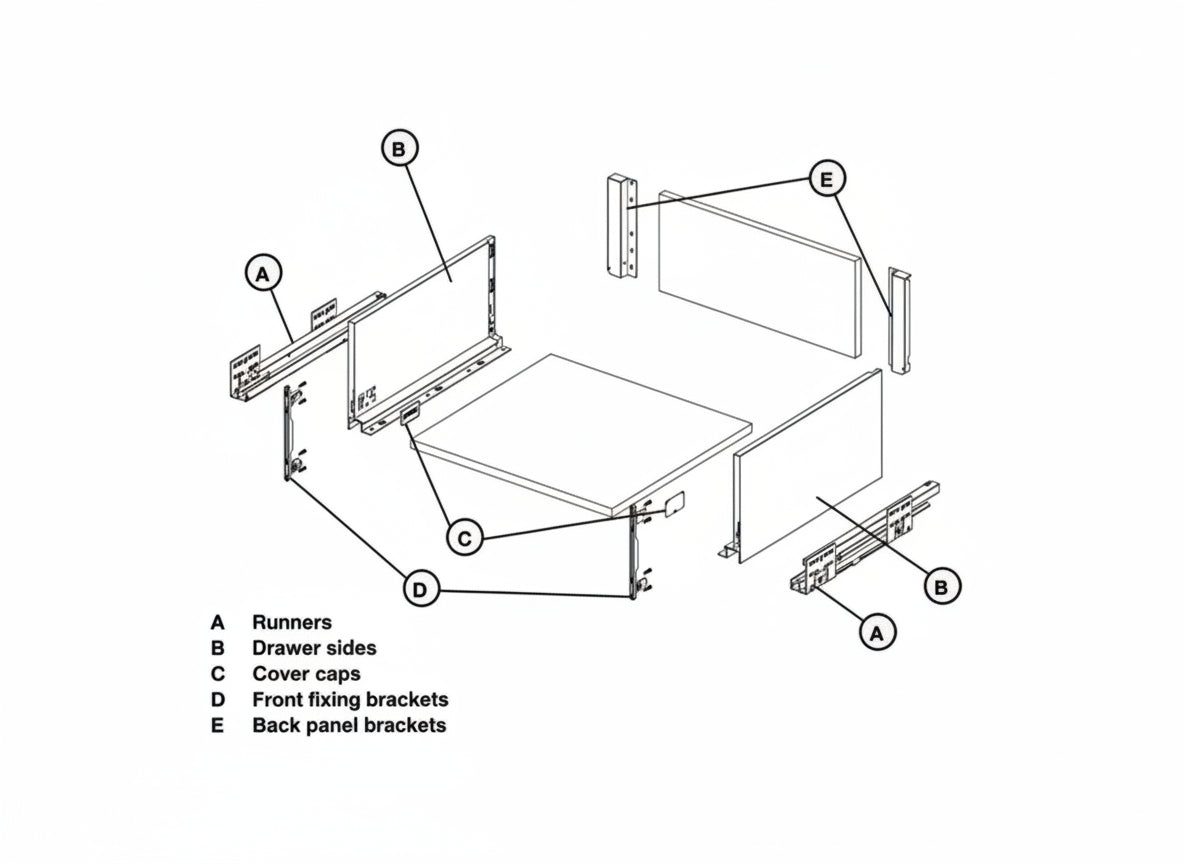 B

E

A

C

D

B

A

A Runners
B Drawer sides
C Cover caps
D Front fixing brackets
E Back panel brackets