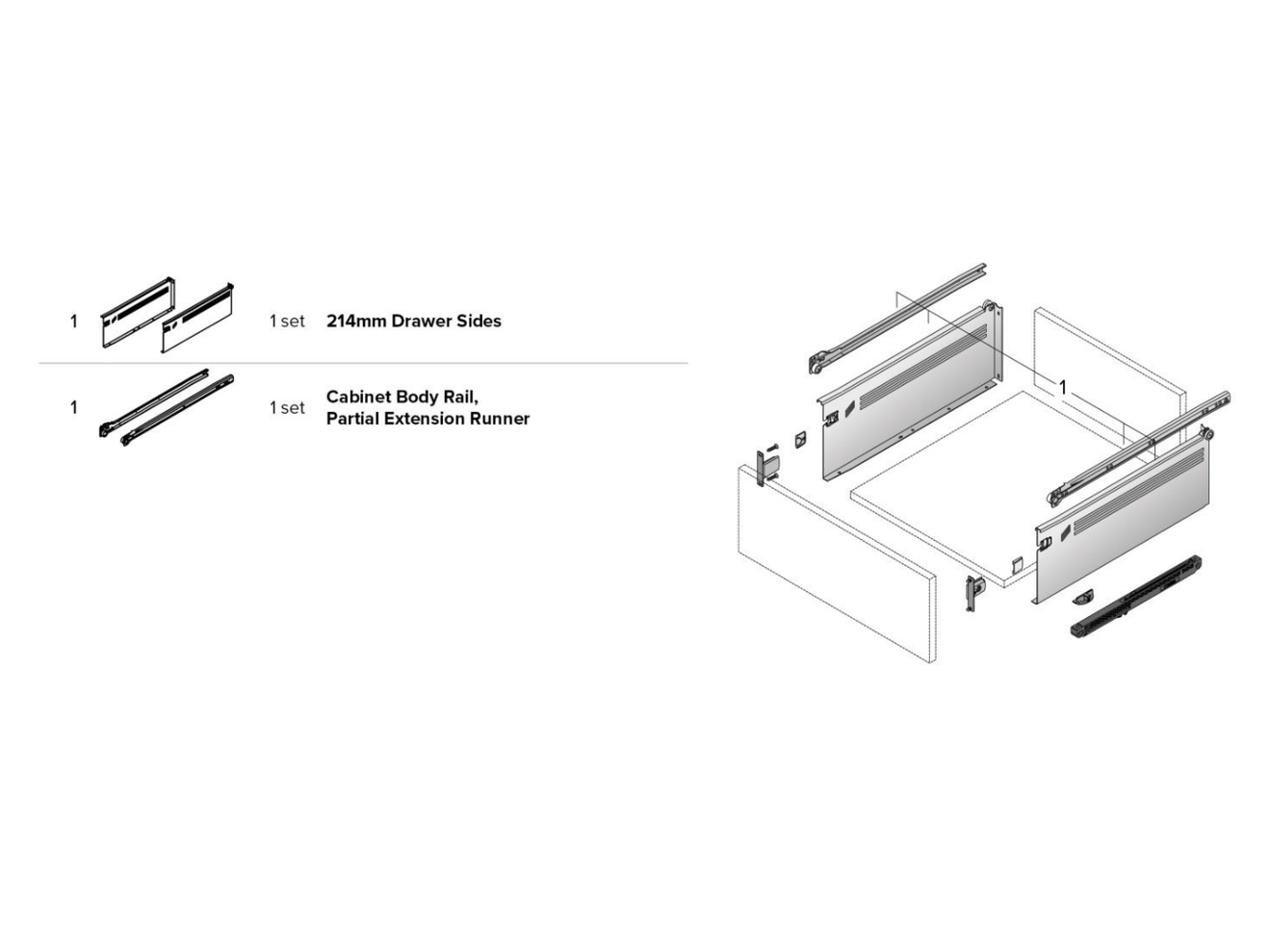 1 1 set **214mm Drawer Sides**

1 1 set **Cabinet Body Rail, Partial Extension Runner**

1