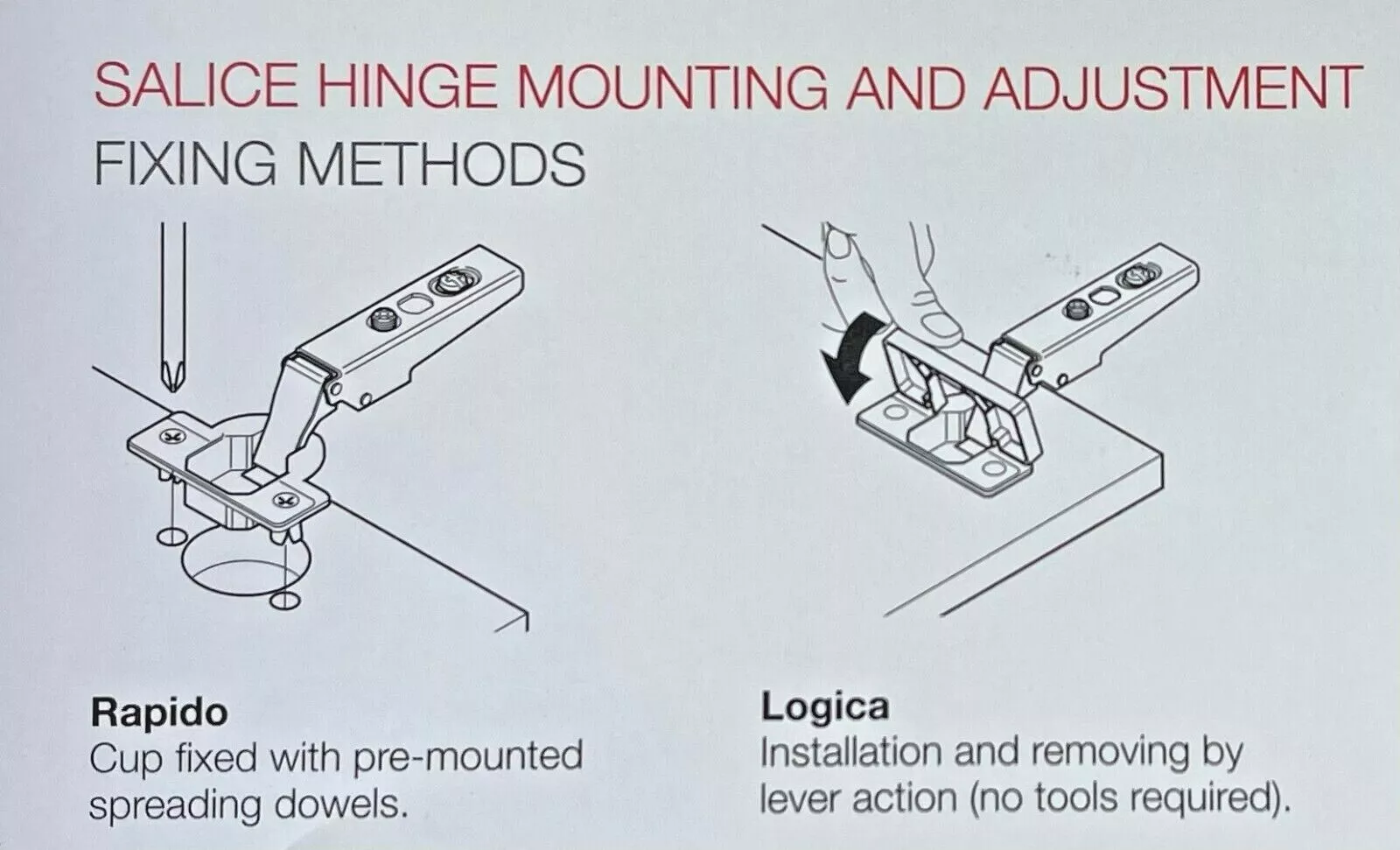 SALICE HINGE MOUNTING AND ADJUSTMENT
FIXING METHODS

Rapido
Cup fixed with pre-mounted spreading dowels.

Logica
Installation and removing by lever action (no tools required).